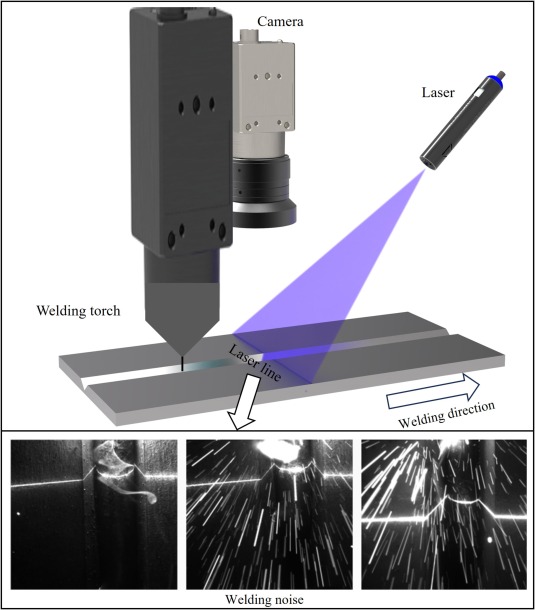 Camera

Laser

Welding torch

Laser line

Welding direction

Welding noise